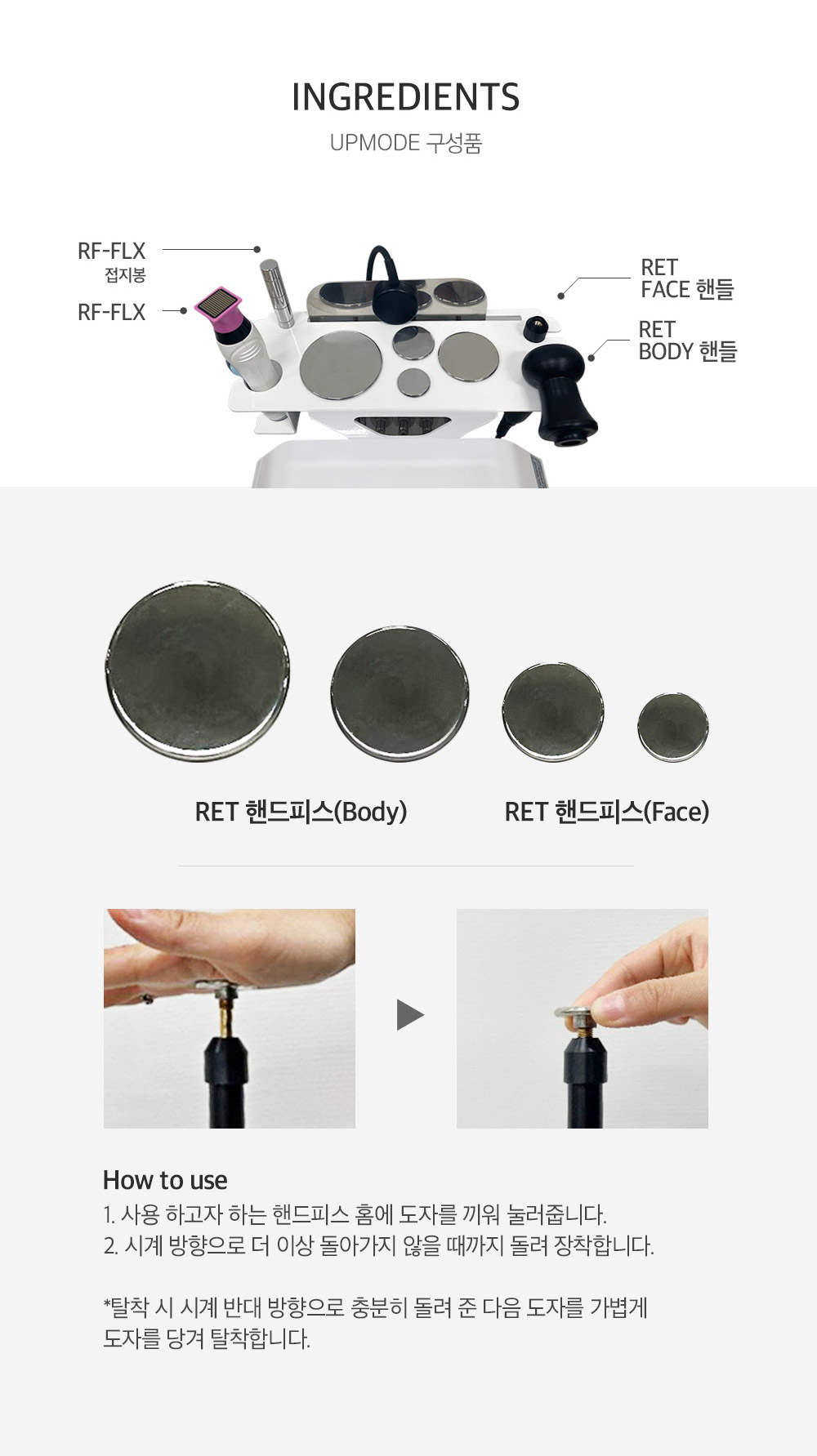 INGREDIENTS

UPMODE 구성품

RF-FLX
접지봉

RF-FLX

RET
FACE 핸들

RET
BODY 핸들

RET 핸드피스(Body)

RET 핸드피스(Face)

How to use

1. 사용 하고자 하는 핸드피스 홈에 도자를 끼워 눌러줍니다.
2. 시계 방향으로 더 이상 돌아가지 않을 때까지 돌려 장착합니다.

*탈착 시 시계 반대 방향으로 충분히 돌려 준 다음 도자를 가볍게 도자를 당겨 탈착합니다.