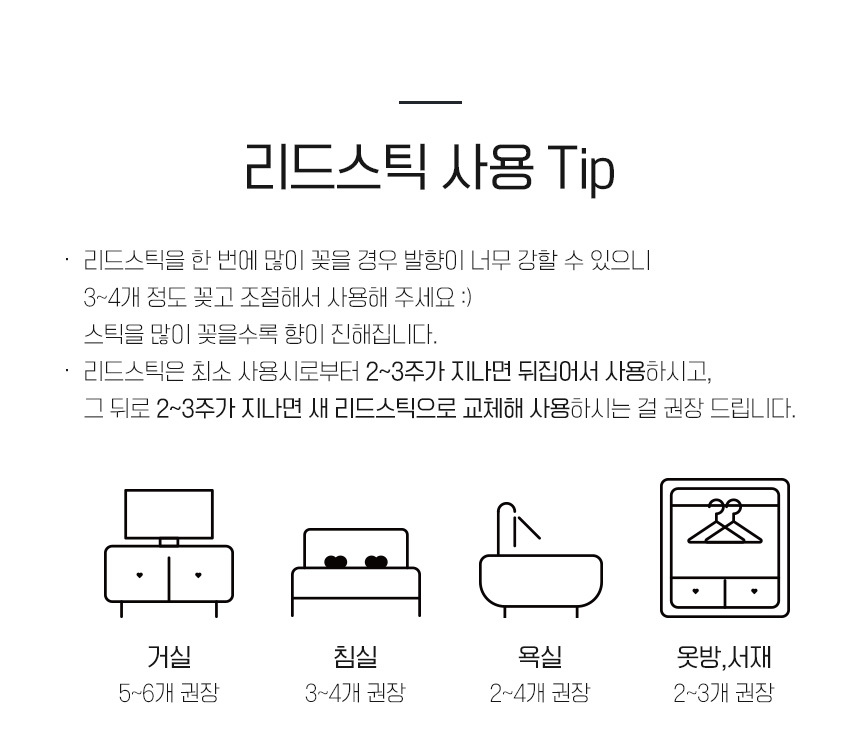 리드스틱 사용 Tip

· 리드스틱을 한 번에 많이 꽂을 경우 발향이 너무 강할 수 있으니
3~4개 정도 꽂고 조절해서 사용해 주세요 :)
스틱을 많이 꽂을수록 향이 진해집니다.

· 리드스틱은 최소 사용시로부터 2~3주가 지나면 뒤집어서 사용하시고,
그 뒤로 2~3주가 지나면 새 리드스틱으로 교체해 사용하시는 걸 권장 드립니다.

거실
5~6개 권장

침실
3~4개 권장

욕실
2~4개 권장

옷방,서재
2~3개 권장