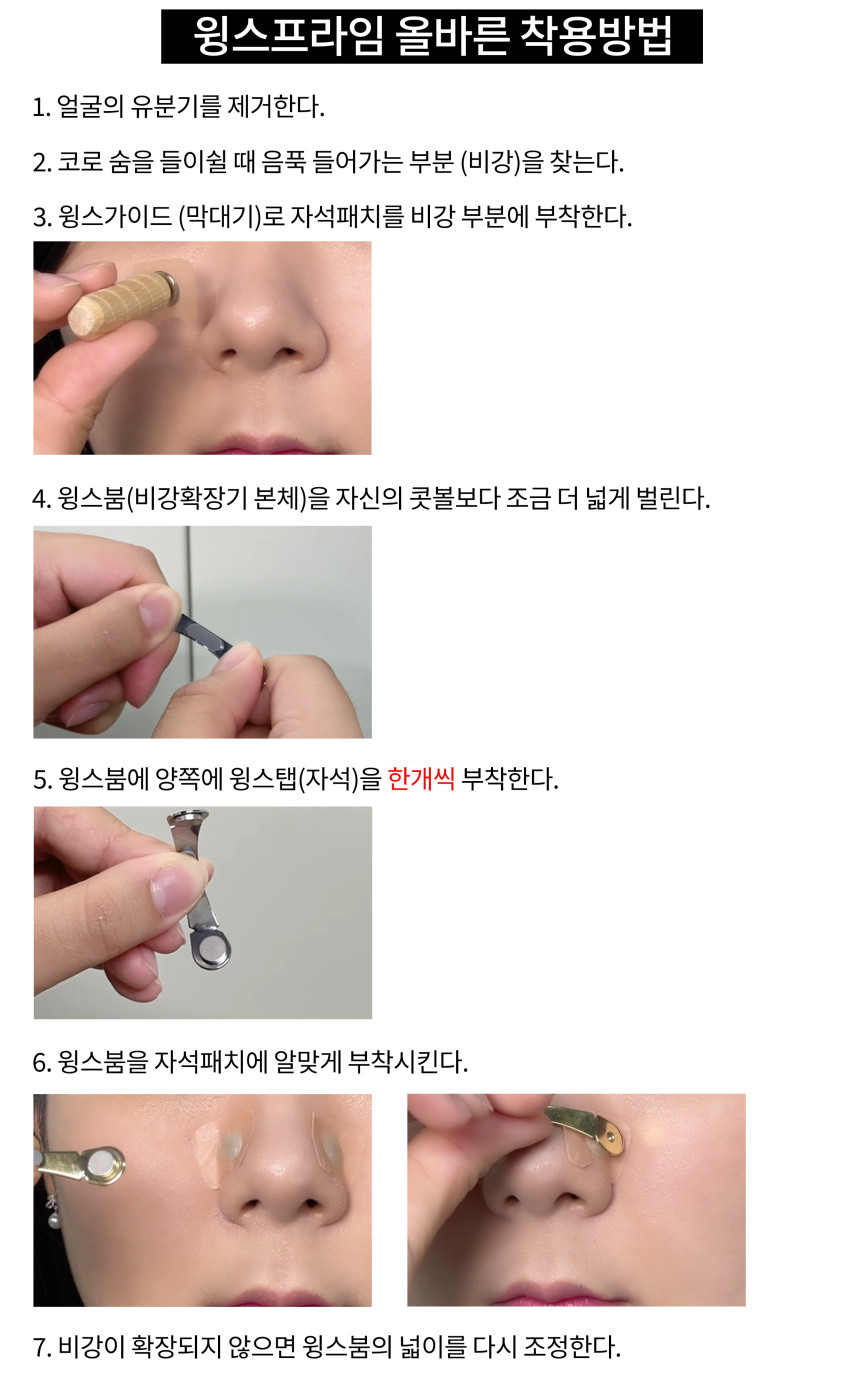 윙스프라임 올바른 착용방법

1. 얼굴의 유분기를 제거한다.

2. 코로 숨을 들이쉴 때 음푹 들어가는 부분 (비강)을 찾는다.

3. 윙스가이드 (막대기)로 자석패치를 비강 부분에 부착한다.

4. 윙스붐(비강확장기 본체)을 자신의 콧볼보다 조금 더 넓게 벌린다.

5. 윙스붐에 양쪽에 윙스탭(자석)을 한개씩 부착한다.

6. 윙스붐을 자석패치에 알맞게 부착시킨다.

7. 비강이 확장되지 않으면 윙스붐의 넓이를 다시 조정한다.