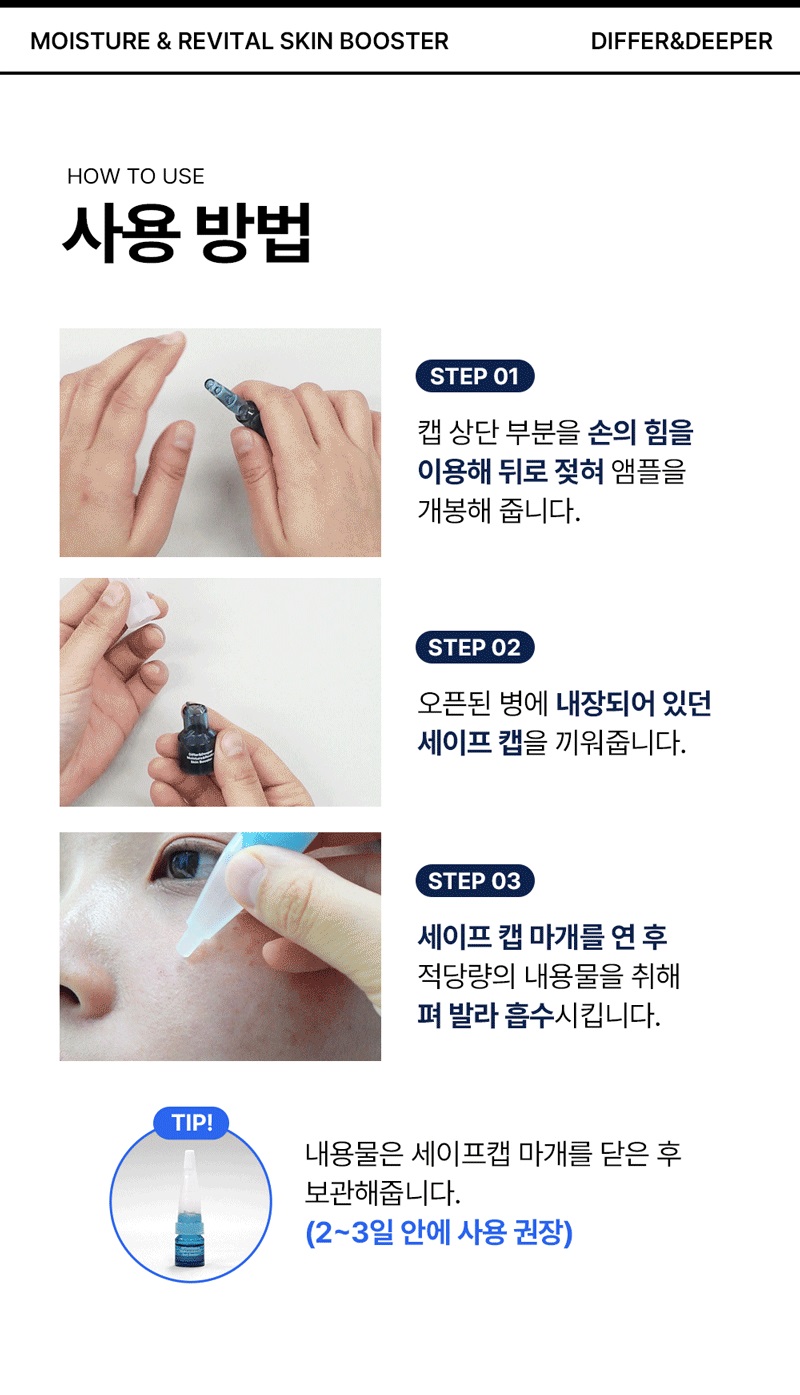 MOISTURE & REVITAL SKIN BOOSTER DIFFER&DEEPER

HOW TO USE
사용 방법

STEP 01
캡 상단 부분을 손의 힘을 이용해 뒤로 젖혀 앰플을 개봉해 줍니다.

STEP 02
오픈된 병에 내장되어 있던 세이프 캡을 끼워줍니다.

STEP 03
세이프 캡 마개를 연 후 적당량의 내용물을 취해 펴 발라 흡수시킵니다.

TIP!
내용물은 세이프캡 마개를 닫은 후 보관해줍니다.
(2~3일 안에 사용 권장)