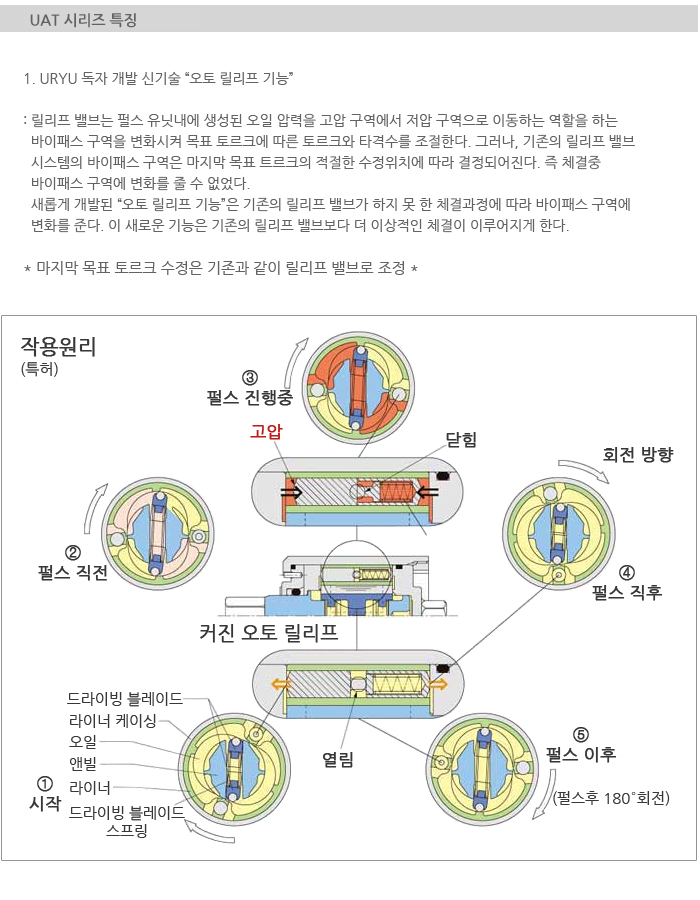 UAT 시리즈 특징

1. URYU 독자 개발 신기술 “오토 릴리프 기능”

: 릴리프 밸브는 펄스 유닛내에 생성된 오일 압력을 고압 구역에서 저압 구역으로 이동하는 역할을 하는 바이패스 구역을 변화시켜 목표 토르크에 따른 토르크와 타격수를 조절한다. 그러나, 기존의 릴리프 밸브 시스템의 바이패스 구역은 마지막 목표 트르크의 적절한 수정위치에 따라 결정되어진다. 즉 체결중 바이패스 구역에 변화를 줄 수 없었다.
새롭게 개발된 “오토 릴리프 기능”은 기존의 릴리프 밸브가 하지 못 한 체결과정에 따라 바이패스 구역에 변화를 준다. 이 새로운 기능은 기존의 릴리프 밸브보다 더 이상적인 체결이 이루어지게 한다.

* 마지막 목표 토르크 수정은 기존과 같이 릴리프 밸브로 조정 *

작용원리
(특허)

③
펄스 진행중

고압

닫힘

회전 방향

②
펄스 직전

④
펄스 직후

커진 오토 릴리프

드라이빙 블레이드
라이너 케이싱
오일
앤빌
라이너
드라이빙 블레이드 스프링

①
시작

열림

⑤
펄스 이후
(펄스후 180˚회전)