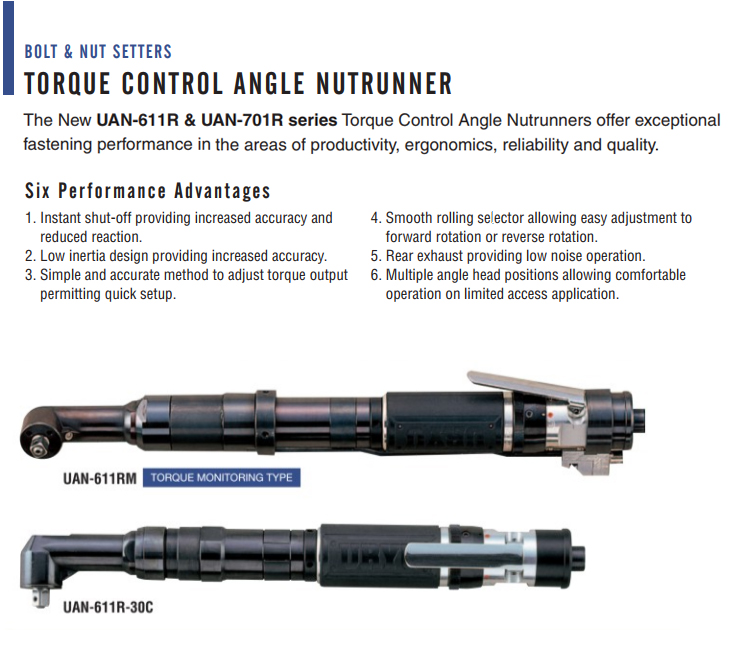 BOLT & NUT SETTERS

TORQUE CONTROL ANGLE NUTRUNNER

The New UAN-611R & UAN-701R series Torque Control Angle Nutrunners offer exceptional fastening performance in the areas of productivity, ergonomics, reliability and quality.

Six Performance Advantages

1. Instant shut-off providing increased accuracy and reduced reaction.
2. Low inertia design providing increased accuracy.
3. Simple and accurate method to adjust torque output permitting quick setup.

4. Smooth rolling selector allowing easy adjustment to forward rotation or reverse rotation.
5. Rear exhaust providing low noise operation.
6. Multiple angle head positions allowing comfortable operation on limited access application.

UAN-611RM TORQUE MONITORING TYPE

UAN-611R-30C