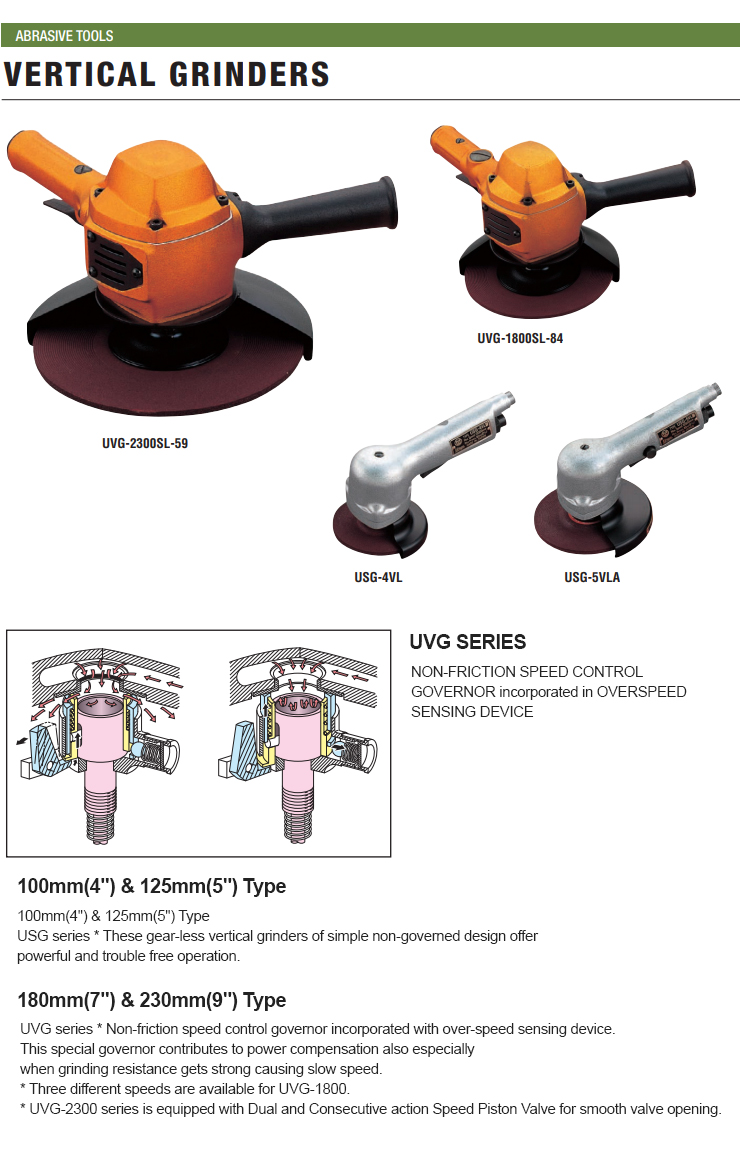 ABRASIVE TOOLS

VERTICAL GRINDERS

UVG-2300SL-59

UVG-1800SL-84

USG-4VL

USG-5VLA

UVG SERIES

NON-FRICTION SPEED CONTROL GOVERNOR incorporated in OVERSPEED SENSING DEVICE

100mm(4") & 125mm(5") Type

100mm(4") & 125mm(5") Type
USG series * These gear-less vertical grinders of simple non-governed design offer powerful and trouble free operation.

180mm(7") & 230mm(9") Type

UVG series * Non-friction speed control governor incorporated with over-speed sensing device.
This special governor contributes to power compensation also especially when grinding resistance gets strong causing slow speed.
* Three different speeds are available for UVG-1800.
* UVG-2300 series is equipped with Dual and Consecutive action Speed Piston Valve for smooth valve opening.