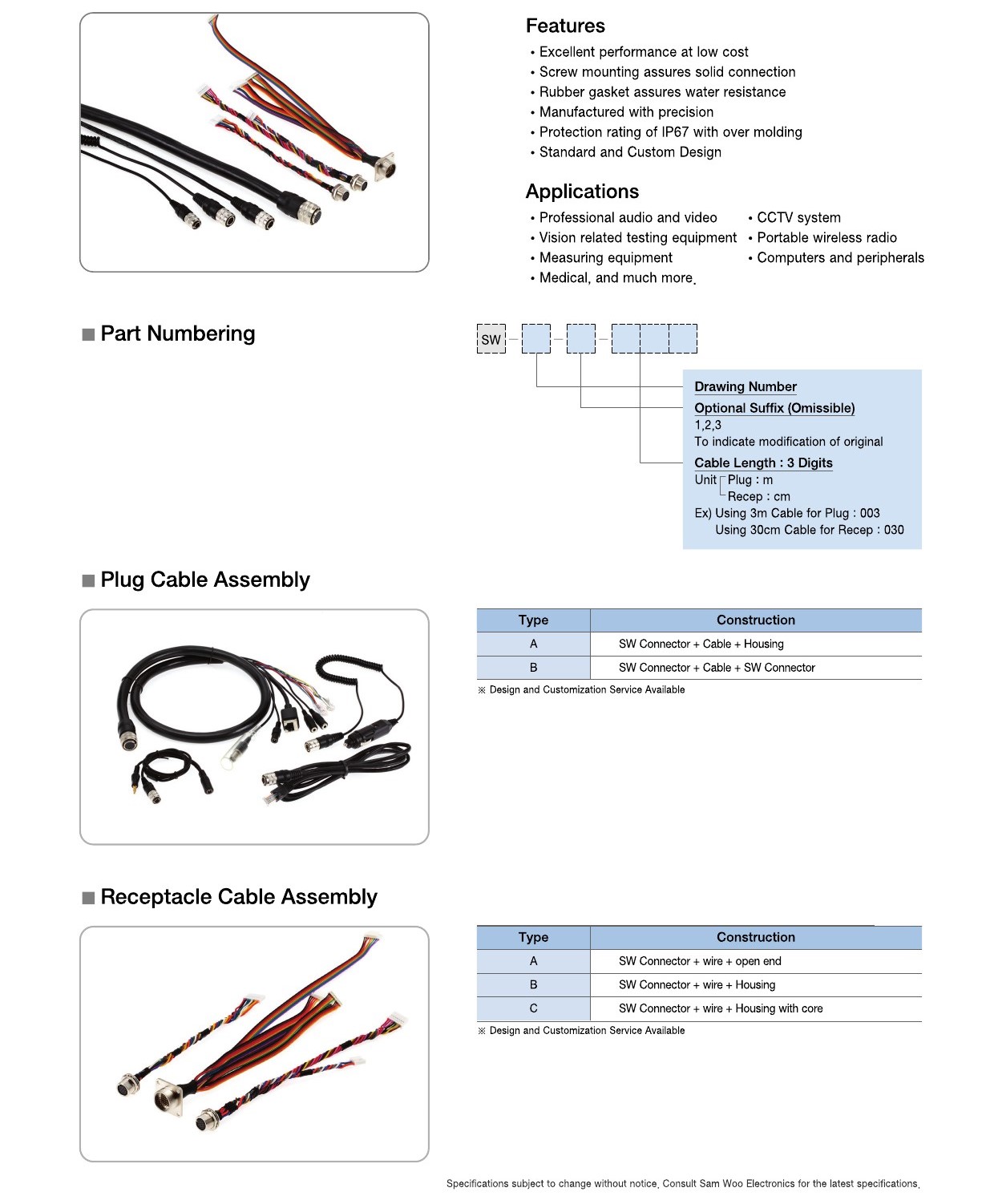 Features
• Excellent performance at low cost
• Screw mounting assures solid connection
• Rubber gasket assures water resistance
• Manufactured with precision
• Protection rating of IP67 with over molding
• Standard and Custom Design

Applications
• Professional audio and video
• Vision related testing equipment
• Measuring equipment
• Medical, and much more.
• CCTV system
• Portable wireless radio
• Computers and peripherals

■ Part Numbering

SW – – –

Drawing Number
Optional Suffix (Omissible)
1,2,3
To indicate modification of original
Cable Length : 3 Digits
Unit Plug : m
Recep : cm
Ex) Using 3m Cable for Plug : 003
Using 30cm Cable for Recep : 030

■ Plug Cable Assembly

| Type | Construction |
|---|---|
| A | SW Connector + Cable + Housing |
| B | SW Connector + Cable + SW Connector |

※ Design and Customization Service Available

■ Receptacle Cable Assembly

| Type | Construction |
|---|---|
| A | SW Connector + wire + open end |
| B | SW Connector + wire + Housing |
| C | SW Connector + wire + Housing with core |

※ Design and Customization Service Available

Specifications subject to change without notice. Consult Sam Woo Electronics for the latest specifications.