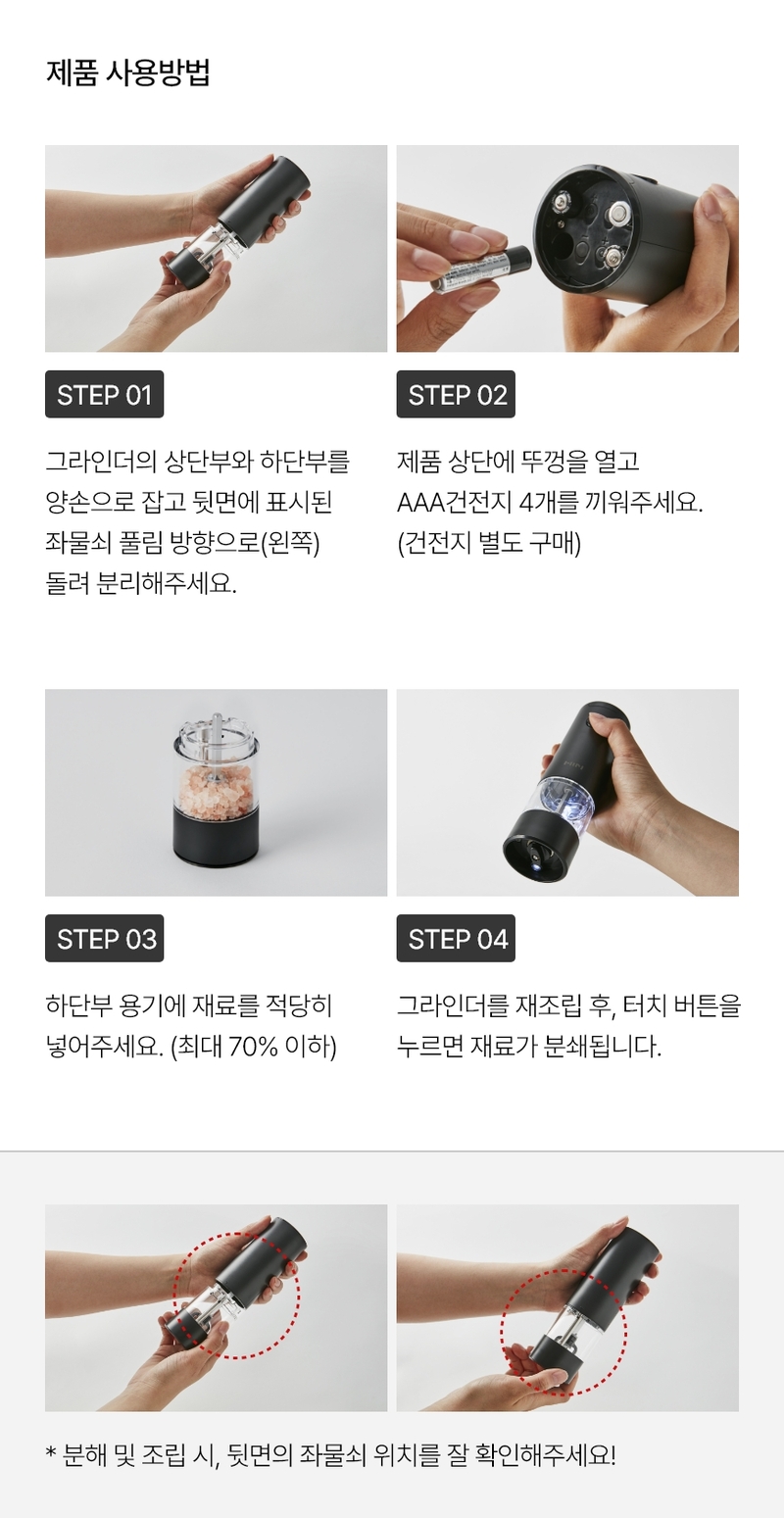 제품 사용방법

STEP 01

그라인더의 상단부와 하단부를 양손으로 잡고 뒷면에 표시된 좌물쇠 풀림 방향으로(왼쪽) 돌려 분리해주세요.

STEP 02

제품 상단에 뚜껑을 열고 AAA건전지 4개를 끼워주세요. (건전지 별도 구매)

STEP 03

하단부 용기에 재료를 적당히 넣어주세요. (최대 70% 이하)

STEP 04

그라인더를 재조립 후, 터치 버튼을 누르면 재료가 분쇄됩니다.

* 분해 및 조립 시, 뒷면의 좌물쇠 위치를 잘 확인해주세요!